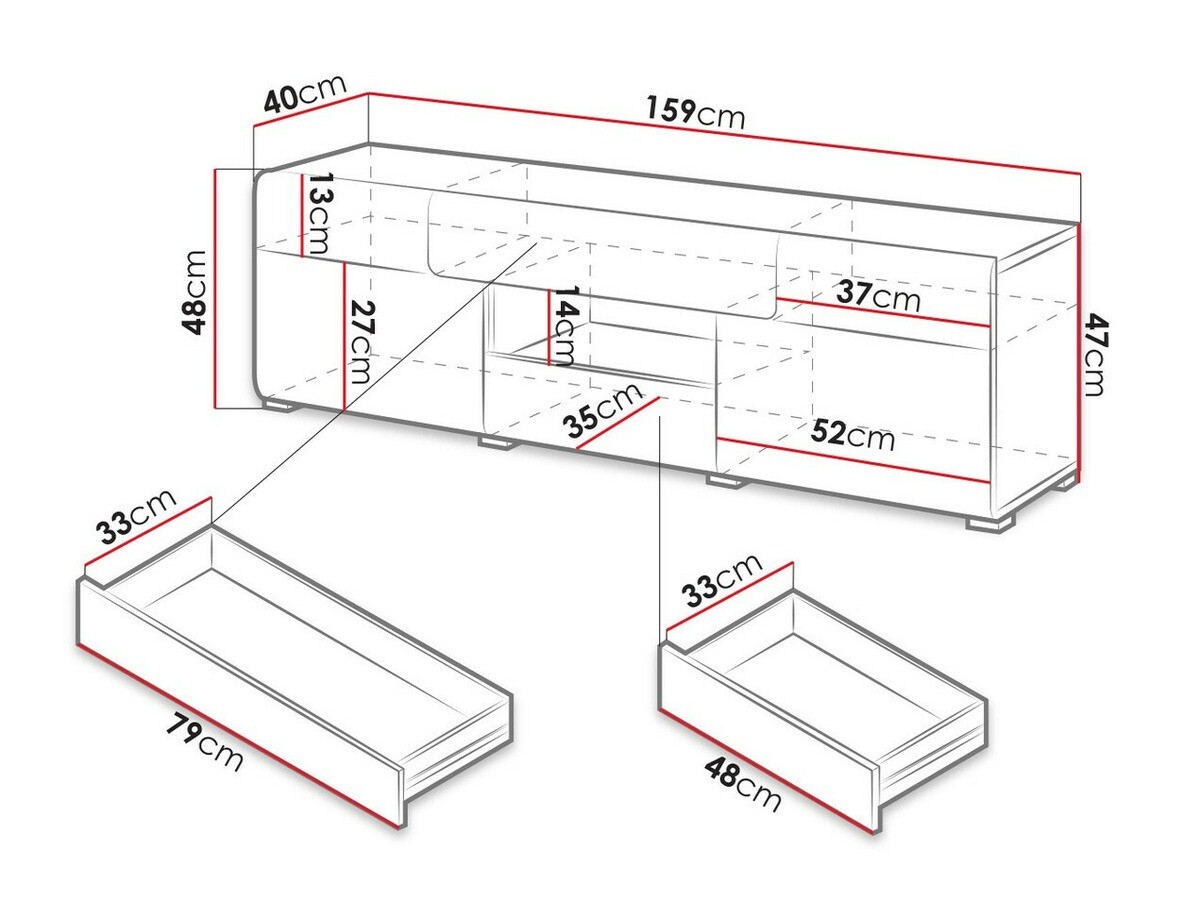 40cm
159cm
13cm
48cm
27cm
14cm
37cm
47cm
35cm
52cm
33cm
79cm
33cm
48cm