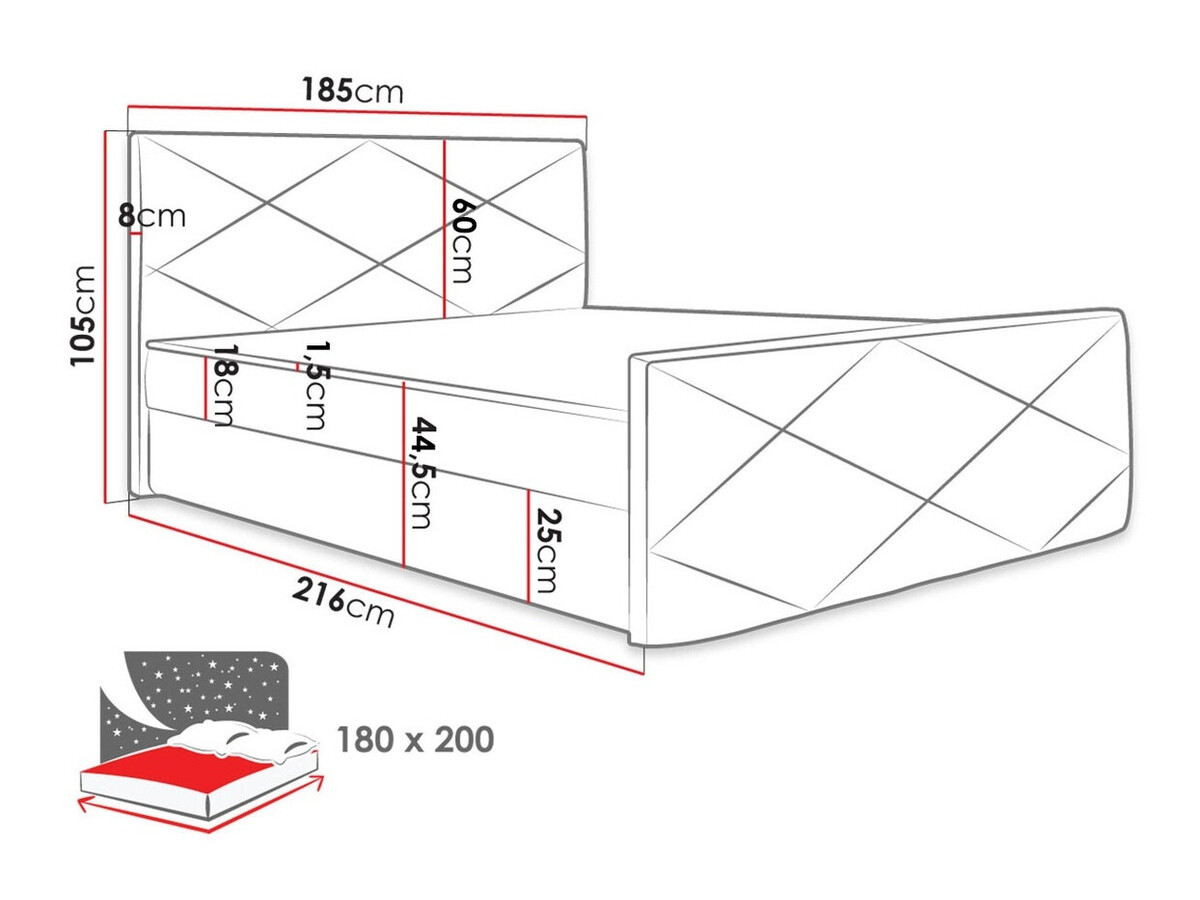 185cm

8cm

60cm

105cm

18cm

1,5cm

44,5cm

25cm

216cm

180 x 200