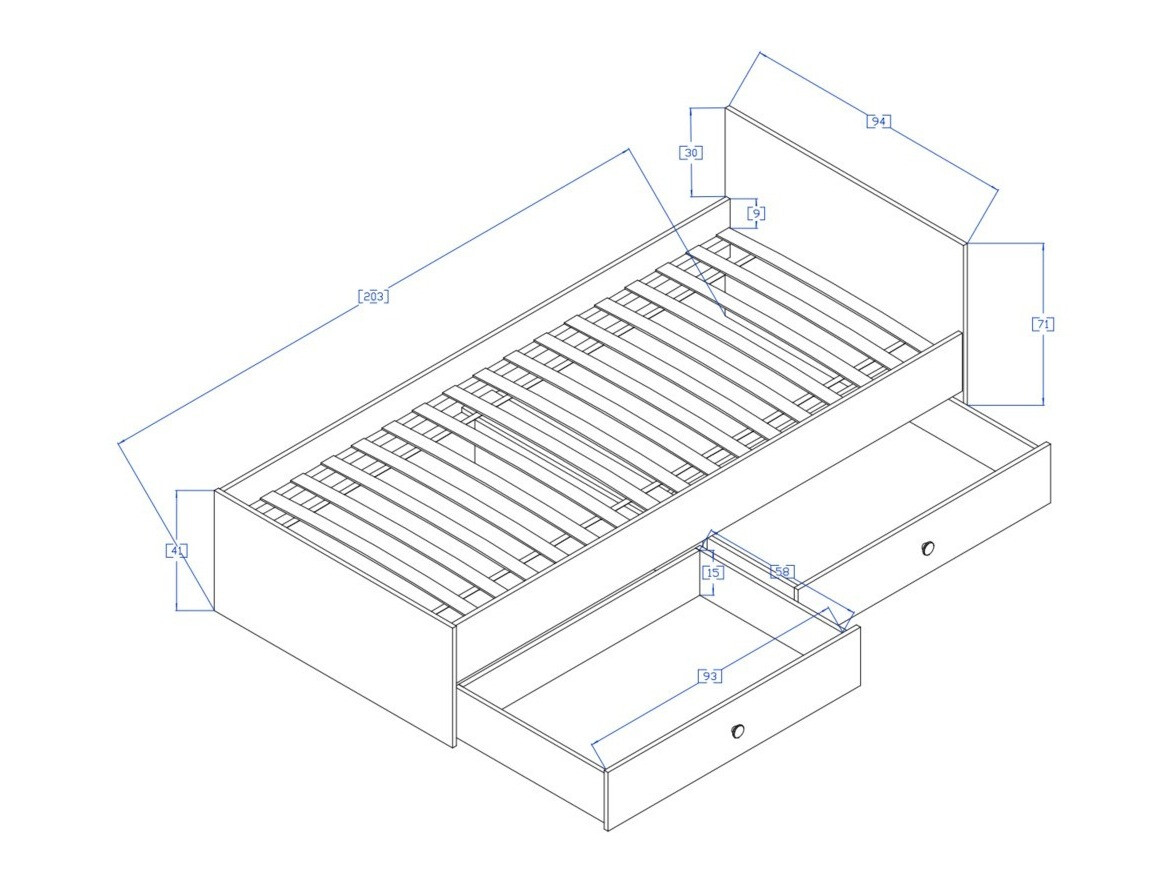 94
30
9
203
71
41
15
58
93