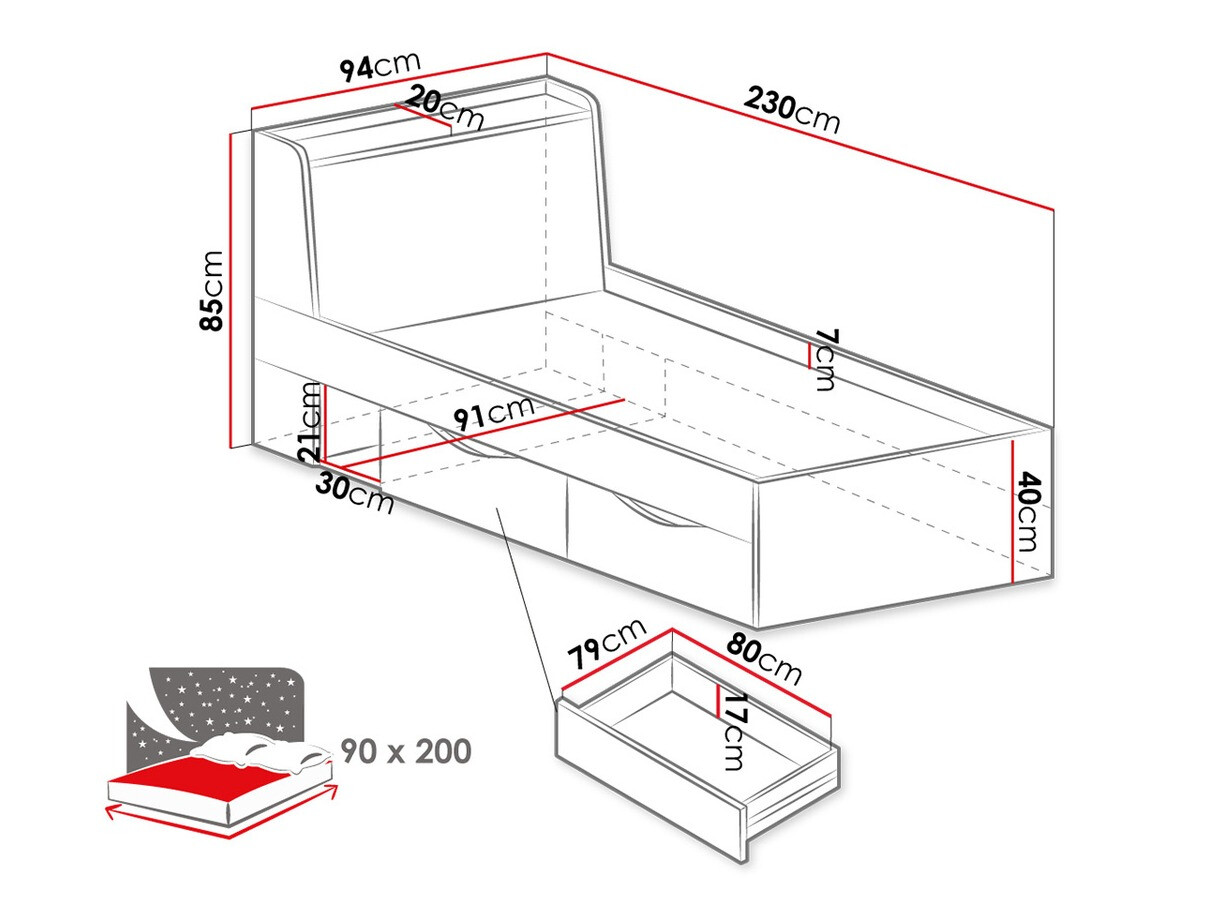 94cm
20cm
230cm
85cm
7cm
21cm
91cm
30cm
40cm
79cm
80cm
17cm
90 x 200