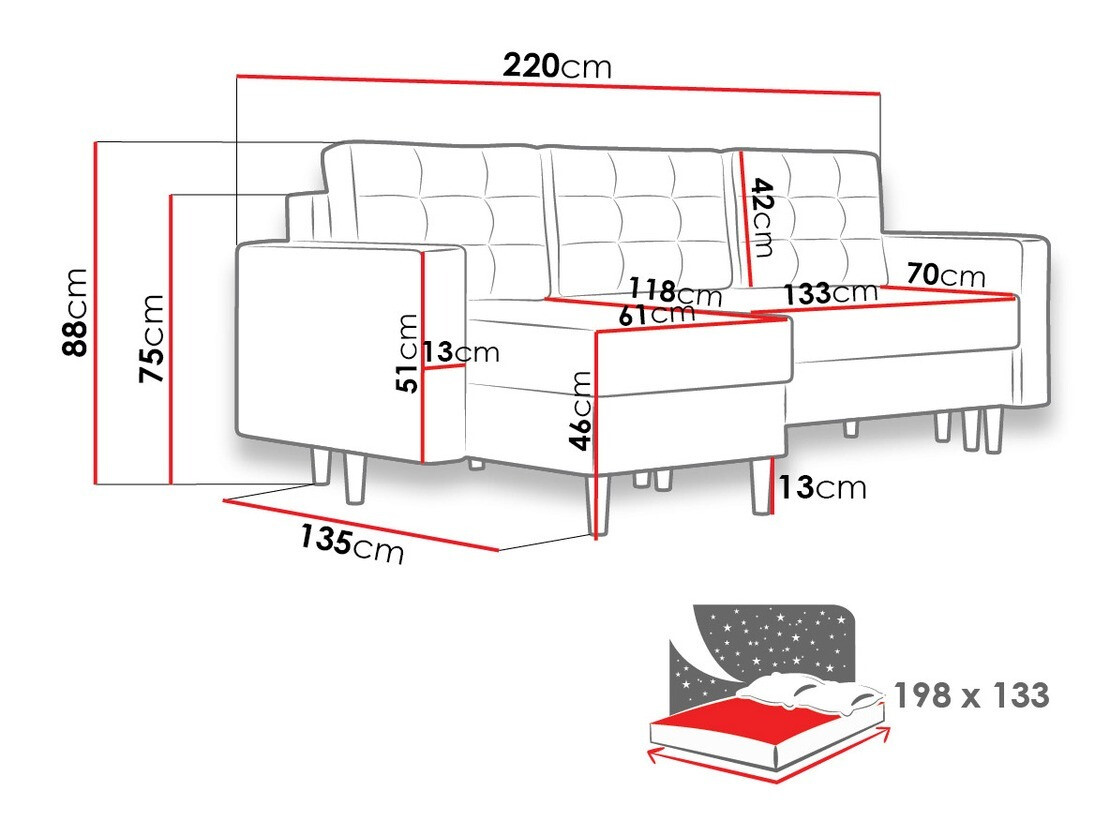 220cm

88cm

75cm

42cm

118cm

133cm

70cm

61cm

51cm

13cm

46cm

13cm

135cm

198 x 133