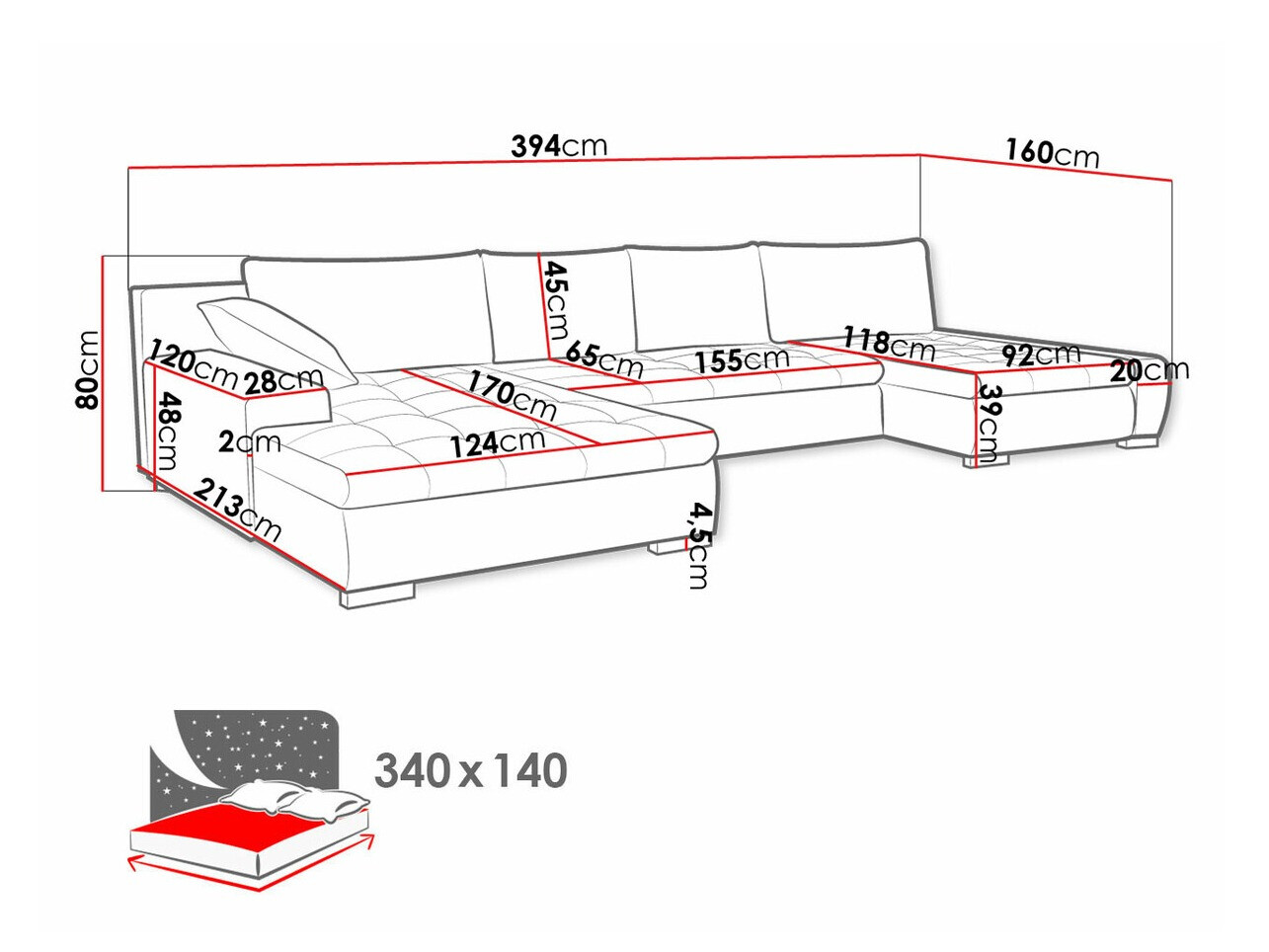 394cm
160cm
80cm
45cm
120cm
28cm
65cm
155cm
118cm
92cm
20cm
170cm
48cm
2cm
124cm
39cm
213cm
4,5cm
340 x 140