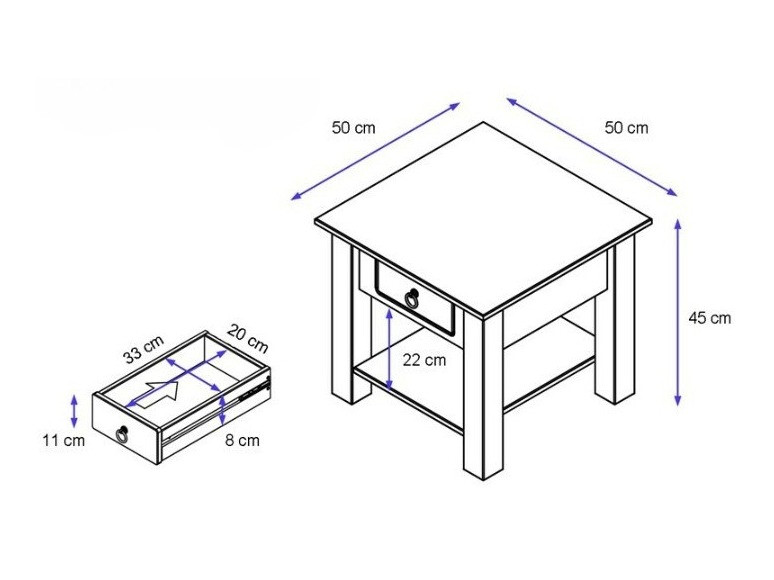 50 cm

50 cm

45 cm

22 cm

33 cm

20 cm

11 cm

8 cm