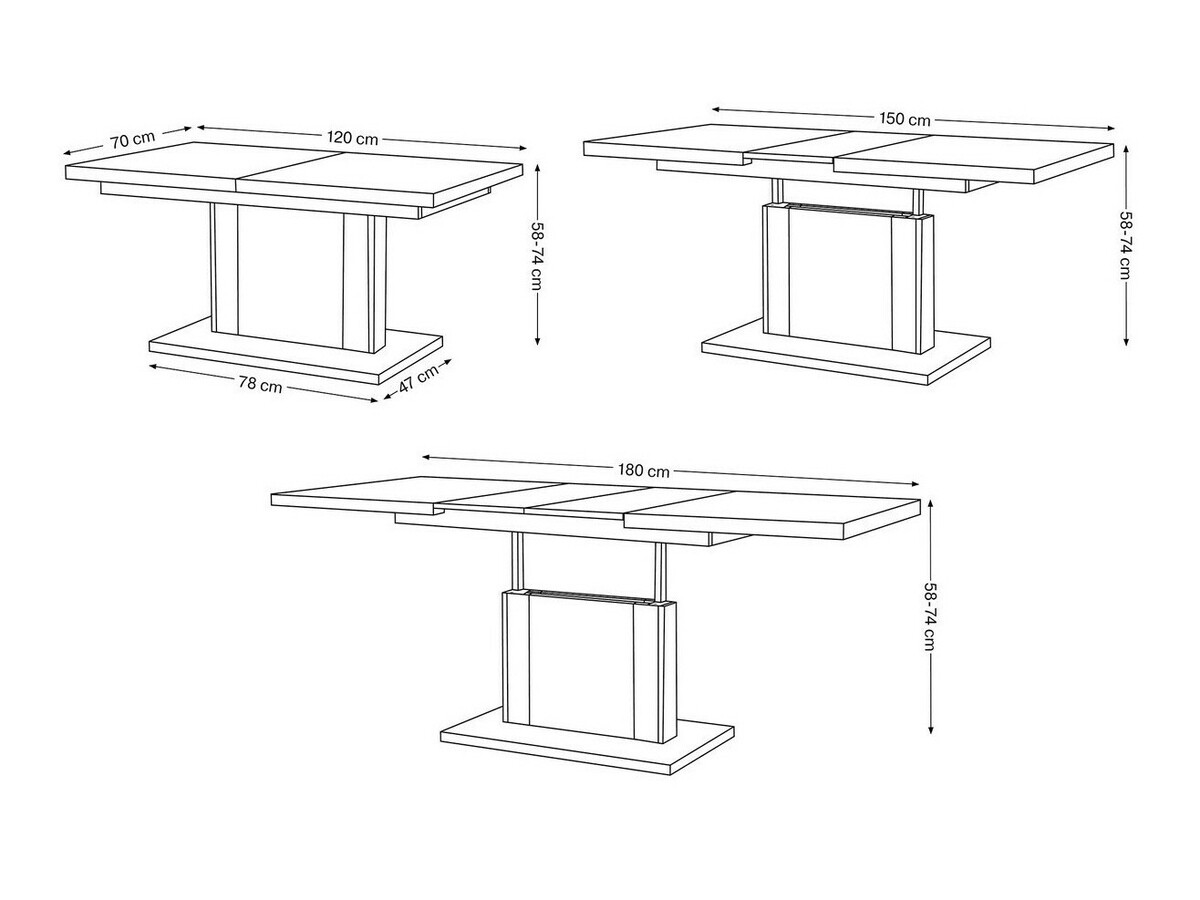 70 cm
120 cm
58-74 cm
78 cm
47 cm

150 cm
58-74 cm

180 cm
58-74 cm